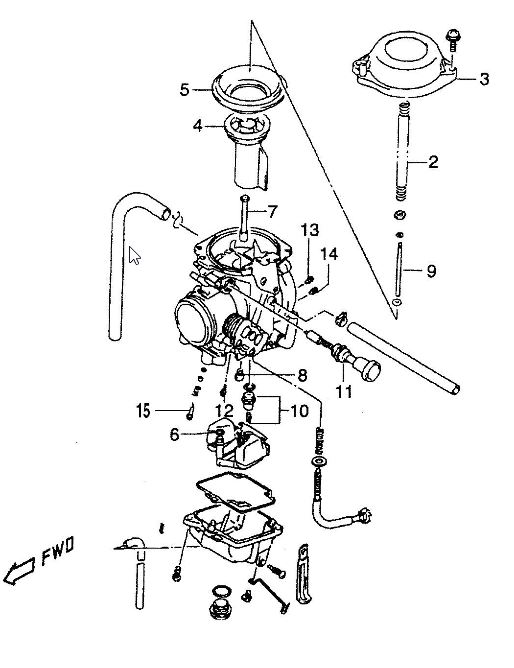 5
4
3
2
7
13
14
9
8
11
15
12
10
6
FWD