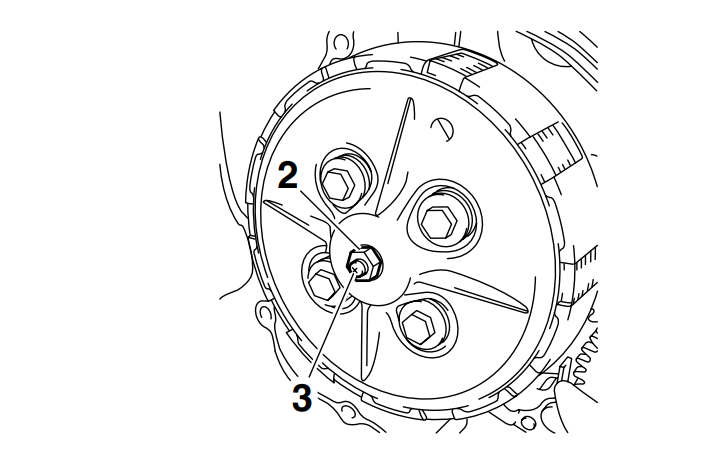 2

3