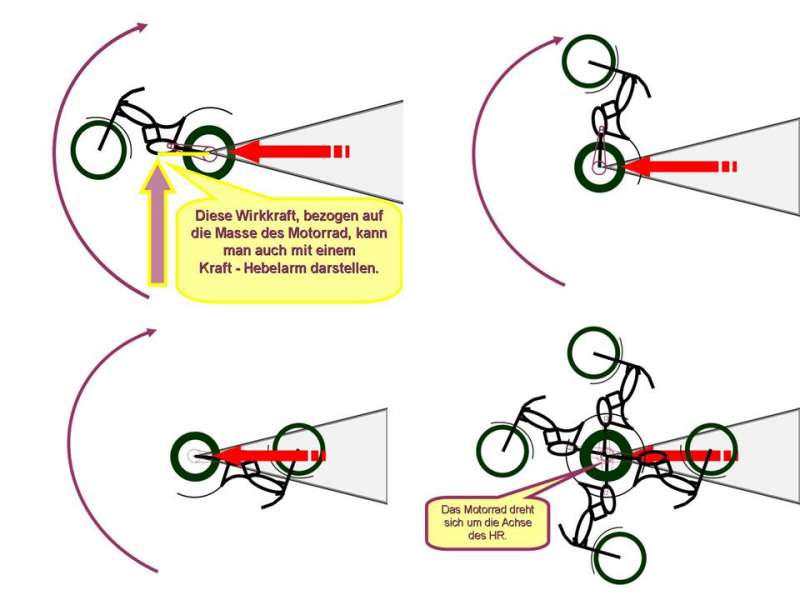 Diese Wirkkraft, bezogen auf die Masse des Motorrad, kann man auch mit einem Kraft - Hebelarm darstellen.

Das Motorrad dreht sich um die Achse des HR.