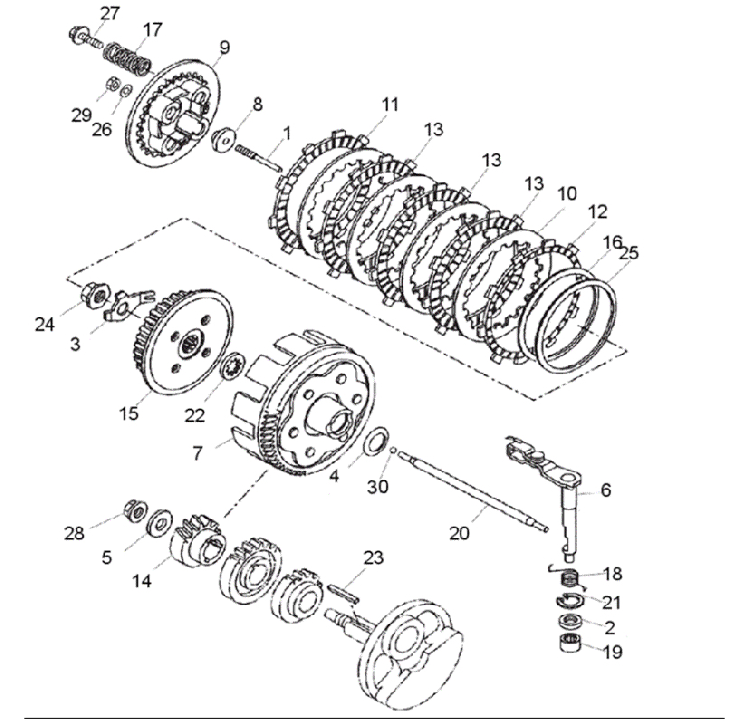 27
17
9
29
26
8
1
11
13
13
13
10
12
16
25
24
3
15
22
7
4
30
6
20
28
5
14
23
18
21
2
19